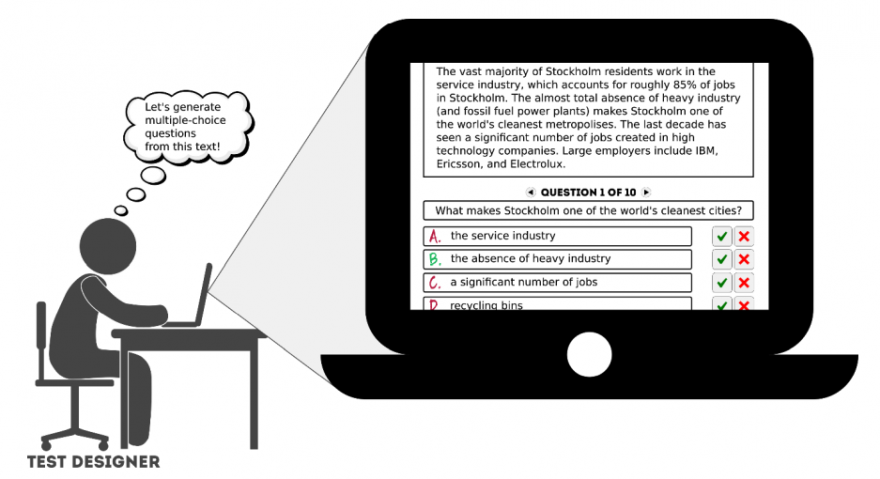 Let's generate multiple-choice questions from this text!

The vast majority of Stockholm residents work in the service industry, which accounts for roughly 85% of jobs in Stockholm. The almost total absence of heavy industry (and fossil fuel power plants) makes Stockholm one of the world's cleanest metropolises. The last decade has seen a significant number of jobs created in high technology companies. Large employers include IBM, Ericsson, and Electrolux.

QUESTION 1 OF 10

What makes Stockholm one of the world's cleanest cities?

A. the service industry
B. the absence of heavy industry
C. a significant number of jobs
D. recycling bins

TEST DESIGNER